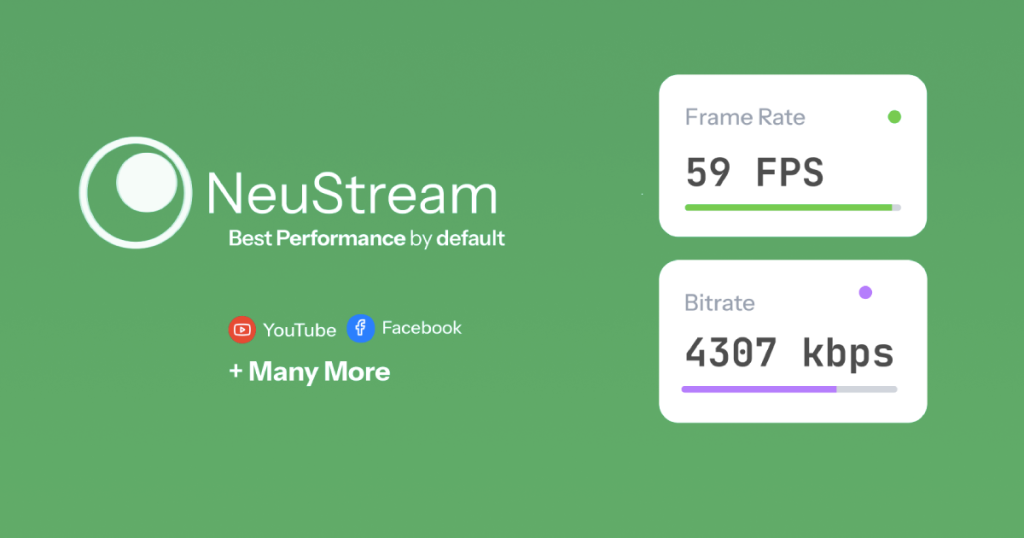 NeuStream
Best Performance by default

YouTube Facebook
+ Many More

Frame Rate
59 FPS

Bitrate
4307 kbps